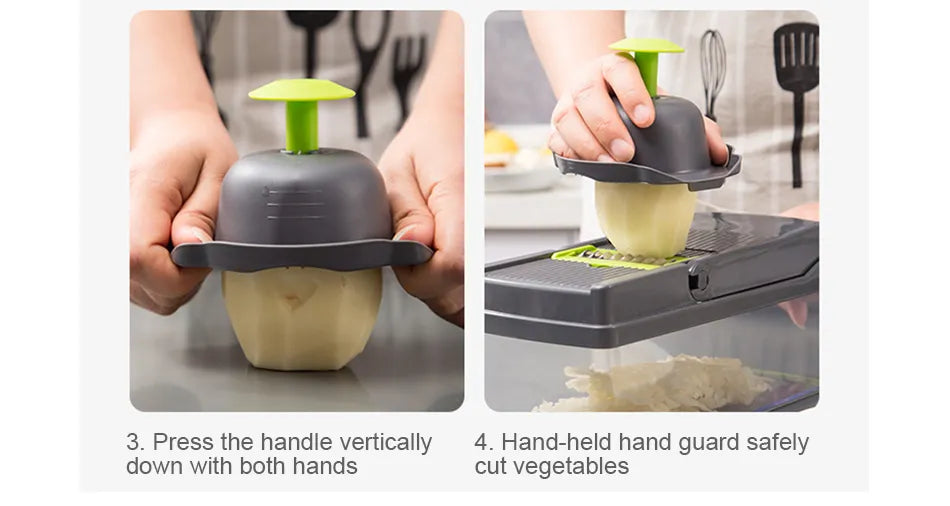 3. Press the handle vertically down with both hands

4. Hand-held hand guard safely cut vegetables