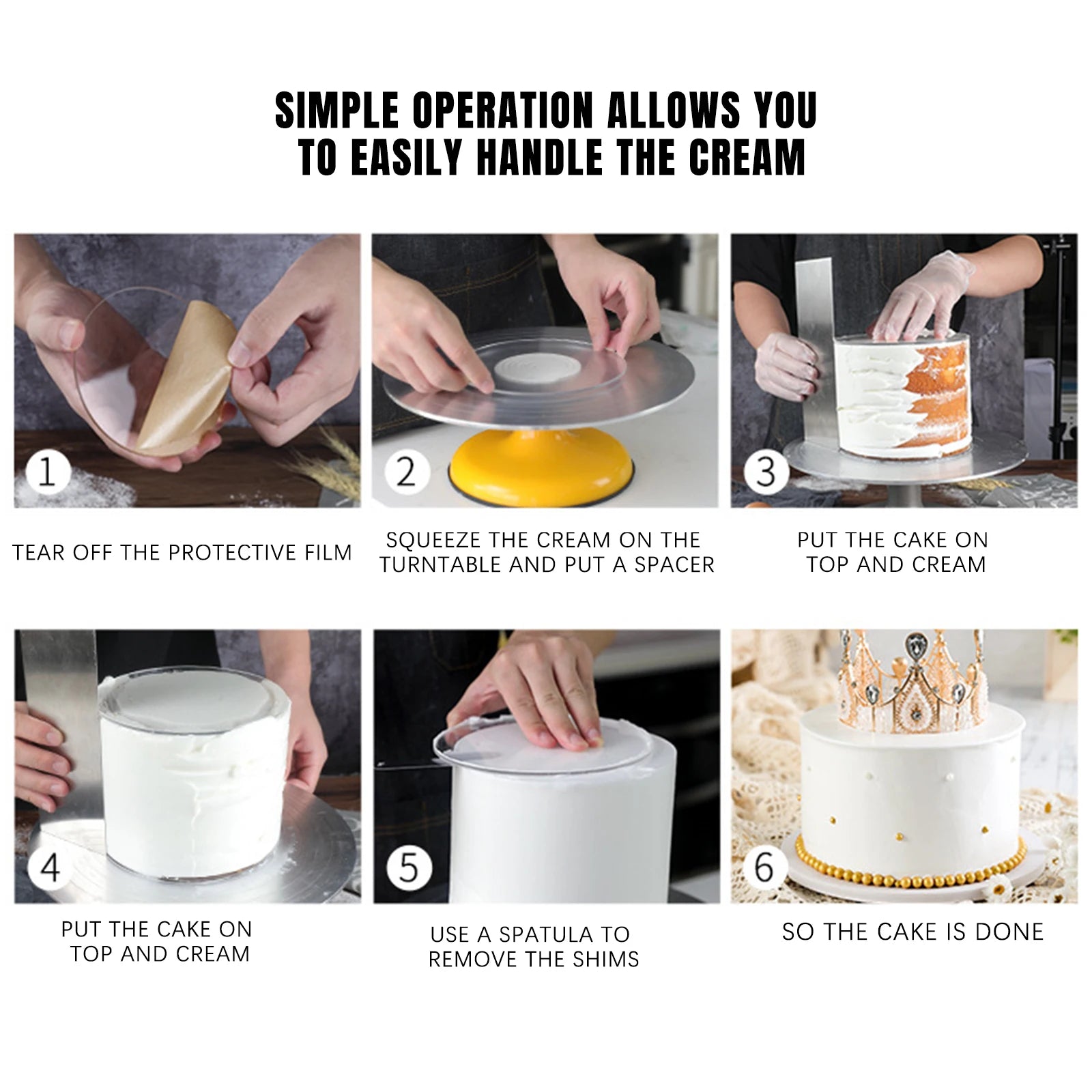 SIMPLE OPERATION ALLOWS YOU TO EASILY HANDLE THE CREAM

1

TEAR OFF THE PROTECTIVE FILM

2

SQUEEZE THE CREAM ON THE TURNTABLE AND PUT A SPACER

3

PUT THE CAKE ON TOP AND CREAM

4

PUT THE CAKE ON TOP AND CREAM

5

USE A SPATULA TO REMOVE THE SHIMS

6

SO THE CAKE IS DONE