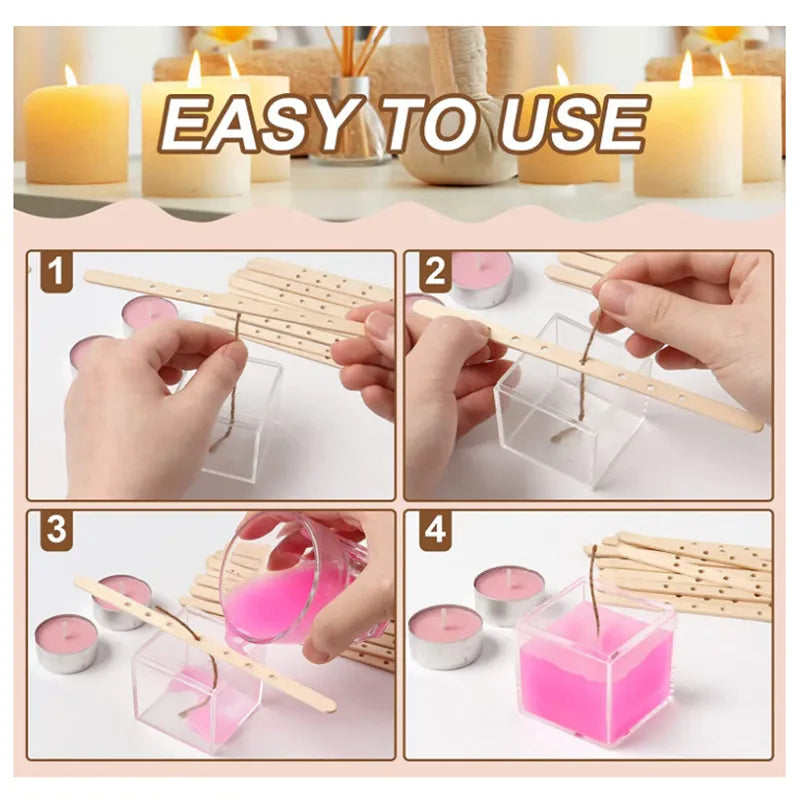 EASY TO USE

1

2

3

4